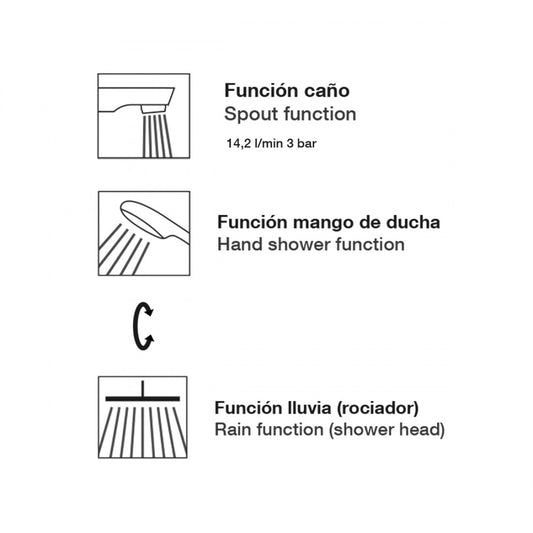 Función caño
Spout function
14,2 l/min 3 bar

Función mango de ducha
Hand shower function

Función lluvia (rociador)
Rain function (shower head)