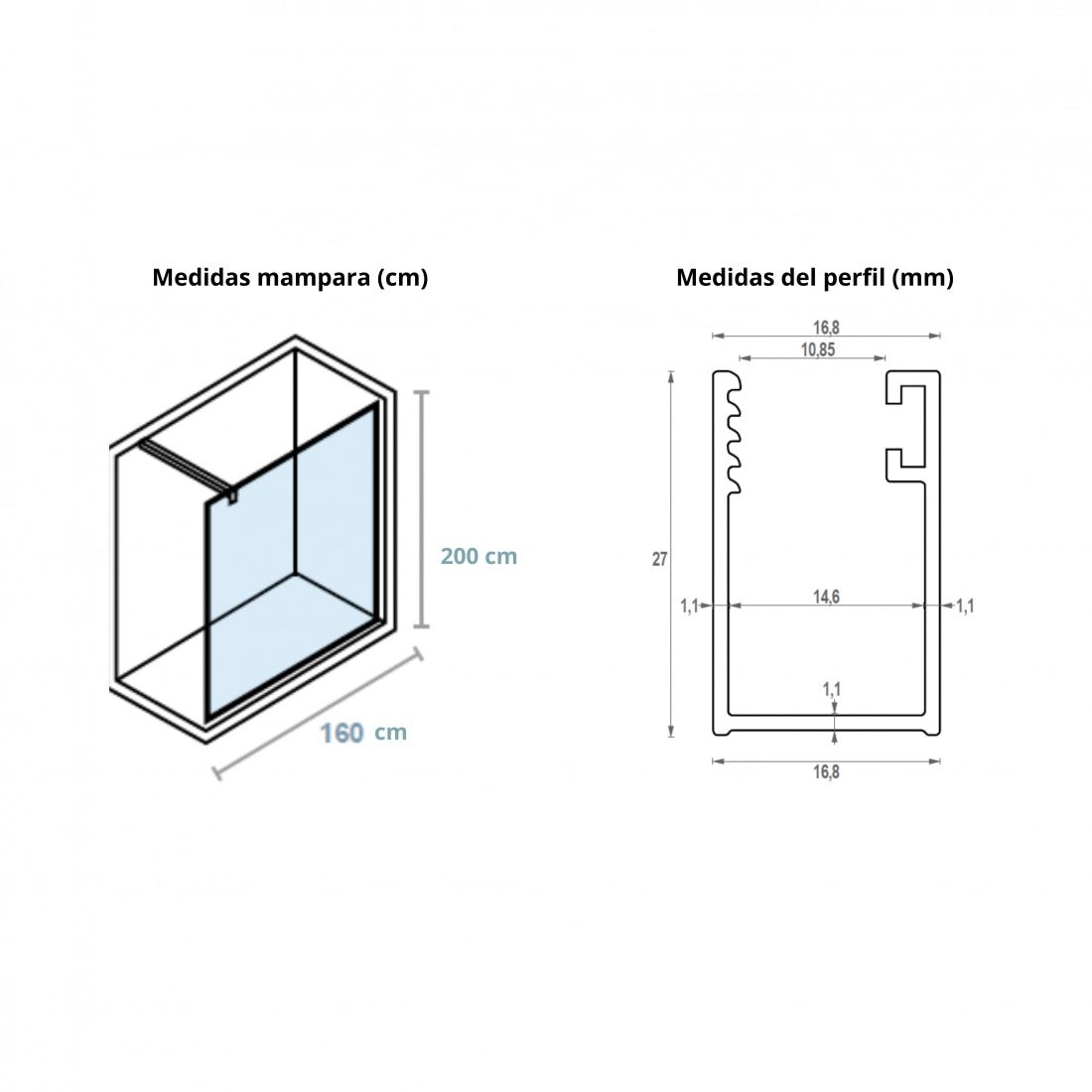 Medidas mampara (cm)

200 cm

160 cm

Medidas del perfil (mm)

16,8

10,85

27

1,1

14,6

1,1

1,1

16,8